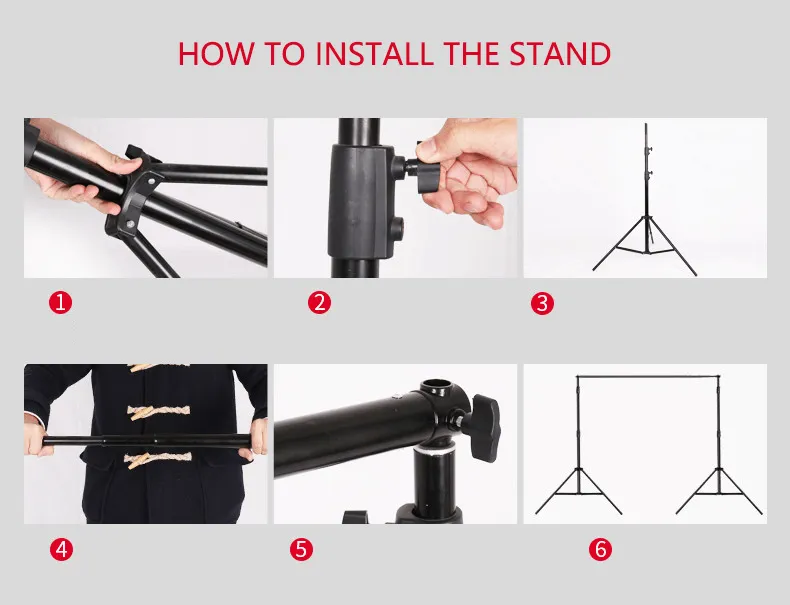 HOW TO INSTALL THE STAND

1

2

3

4

5

6