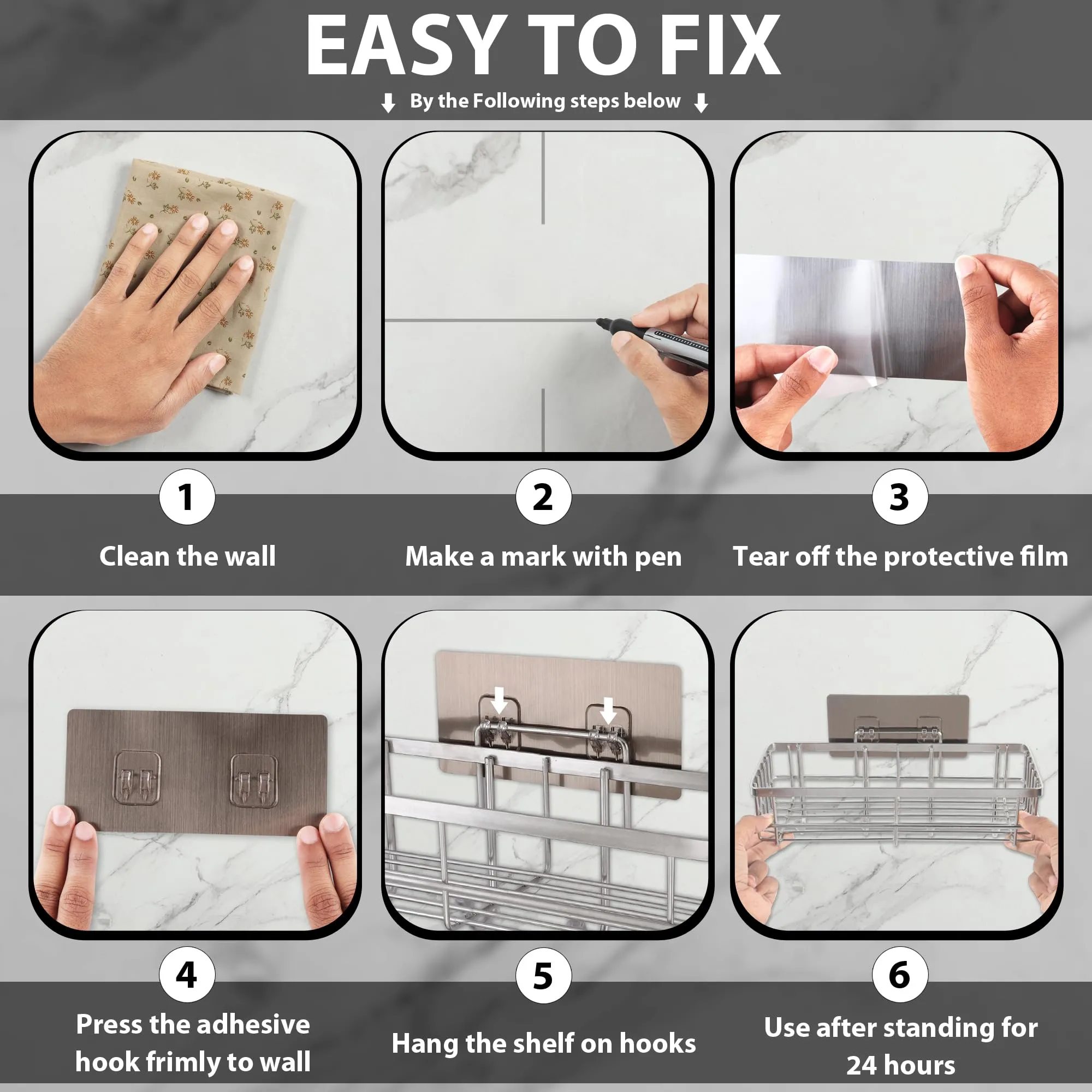 EASY TO FIX

By the Following steps below

1
Clean the wall

2
Make a mark with pen

3
Tear off the protective film

4
Press the adhesive hook frimly to wall

5
Hang the shelf on hooks

6
Use after standing for 24 hours